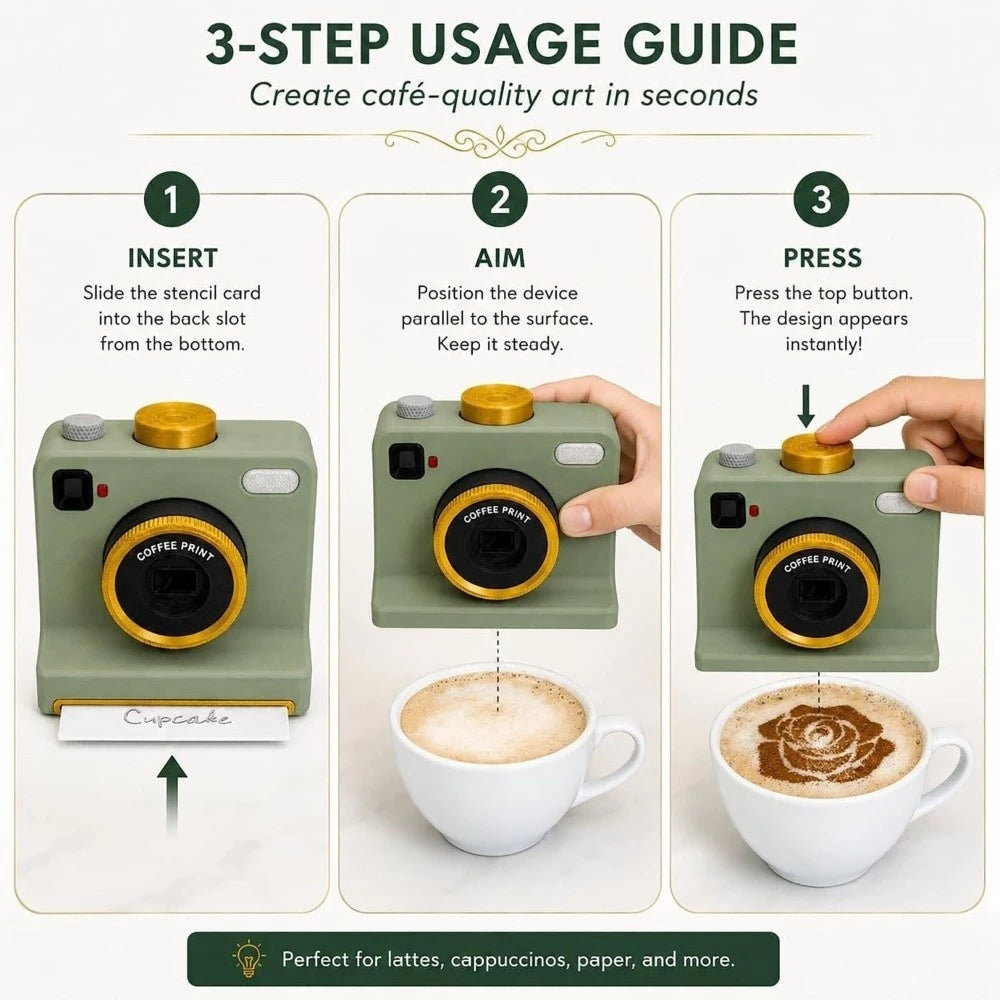 3-STEP USAGE GUIDE
Create café-quality art in seconds

1
INSERT
Slide the stencil card into the back slot from the bottom.

COFFEE PRINT
Cupcake

2
AIM
Position the device parallel to the surface. Keep it steady.

COFFEE PRINT

3
PRESS
Press the top button. The design appears instantly!

COFFEE PRINT

Perfect for lattes, cappuccinos, paper, and more.