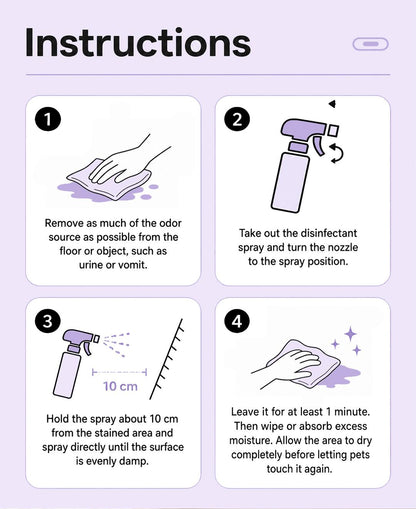 Instructions

1

Remove as much of the odor source as possible from the floor or object, such as urine or vomit.

2

Take out the disinfectant spray and turn the nozzle to the spray position.

3

10 cm

Hold the spray about 10 cm from the stained area and spray directly until the surface is evenly damp.

4

Leave it for at least 1 minute. Then wipe or absorb excess moisture. Allow the area to dry completely before letting pets touch it again.