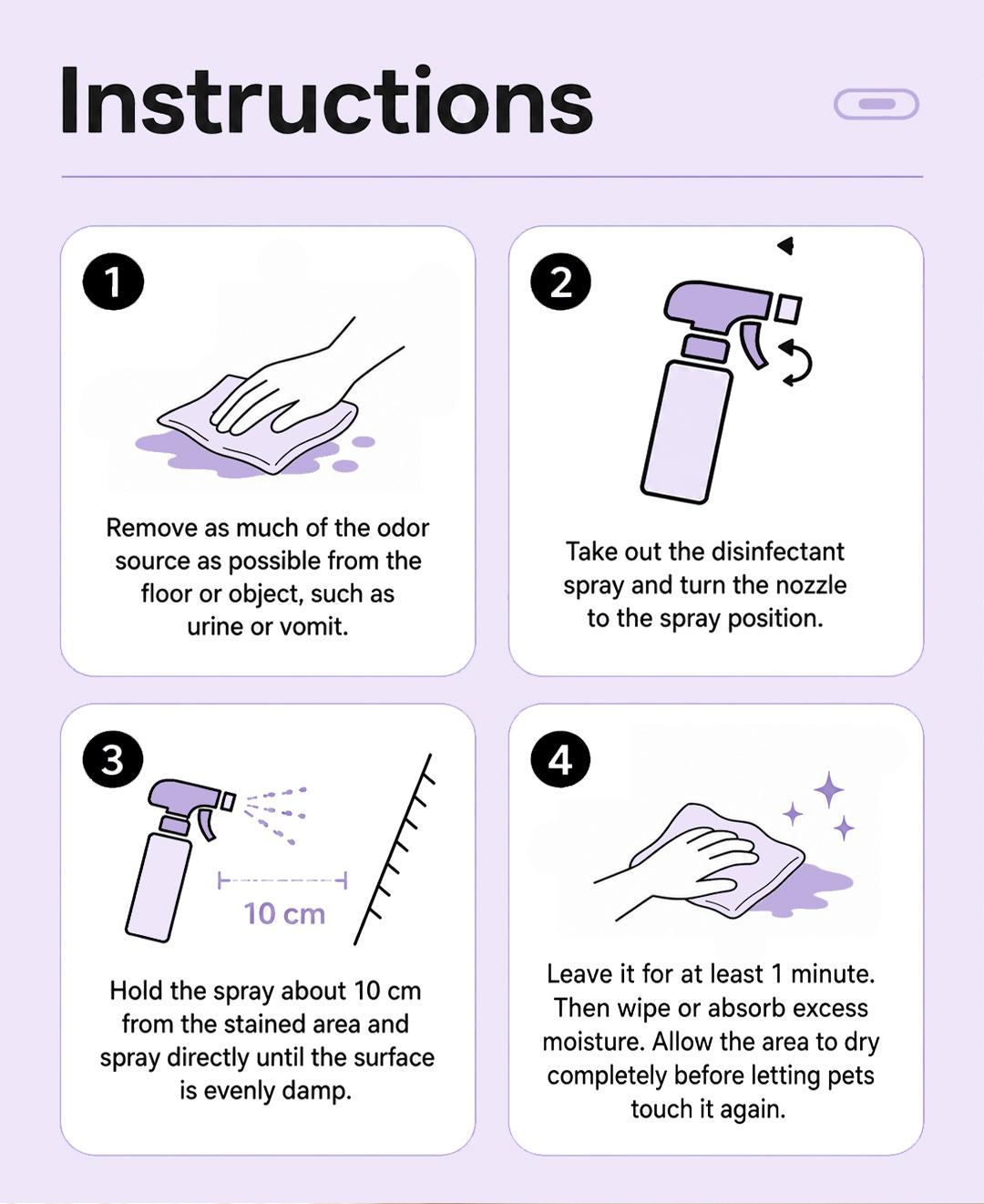 Instructions

1

Remove as much of the odor source as possible from the floor or object, such as urine or vomit.

2

Take out the disinfectant spray and turn the nozzle to the spray position.

3

10 cm

Hold the spray about 10 cm from the stained area and spray directly until the surface is evenly damp.

4

Leave it for at least 1 minute. Then wipe or absorb excess moisture. Allow the area to dry completely before letting pets touch it again.