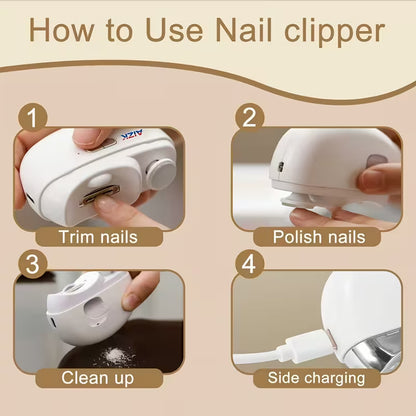 How to Use Nail clipper

1

AIZK

Trim nails

2

Polish nails

3

Clean up

4

Side charging