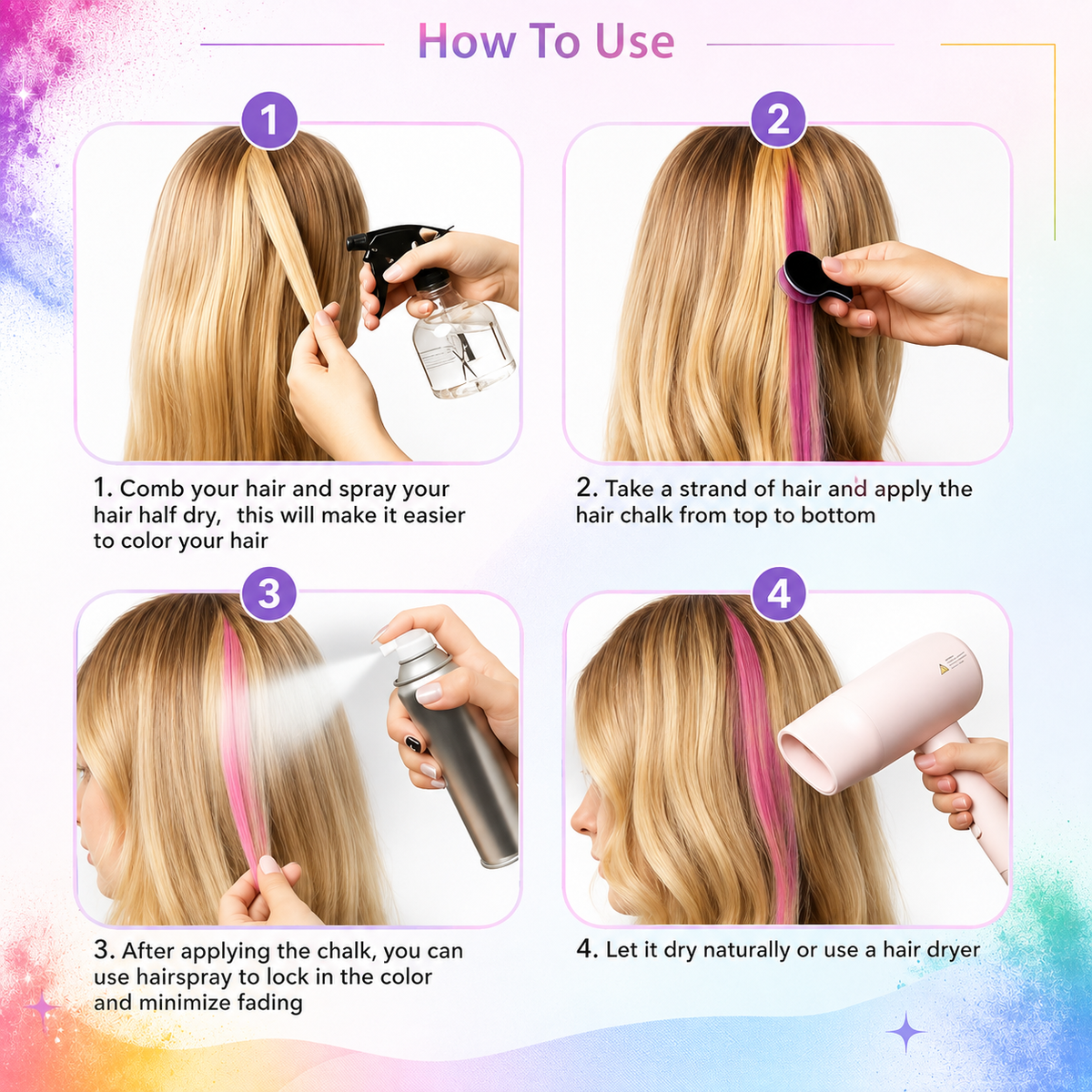 How To Use

1

1. Comb your hair and spray your hair half dry, this will make it easier to color your hair

2

2. Take a strand of hair and apply the hair chalk from top to bottom

3

3. After applying the chalk, you can use hairspray to lock in the color and minimize fading

4

4. Let it dry naturally or use a hair dryer