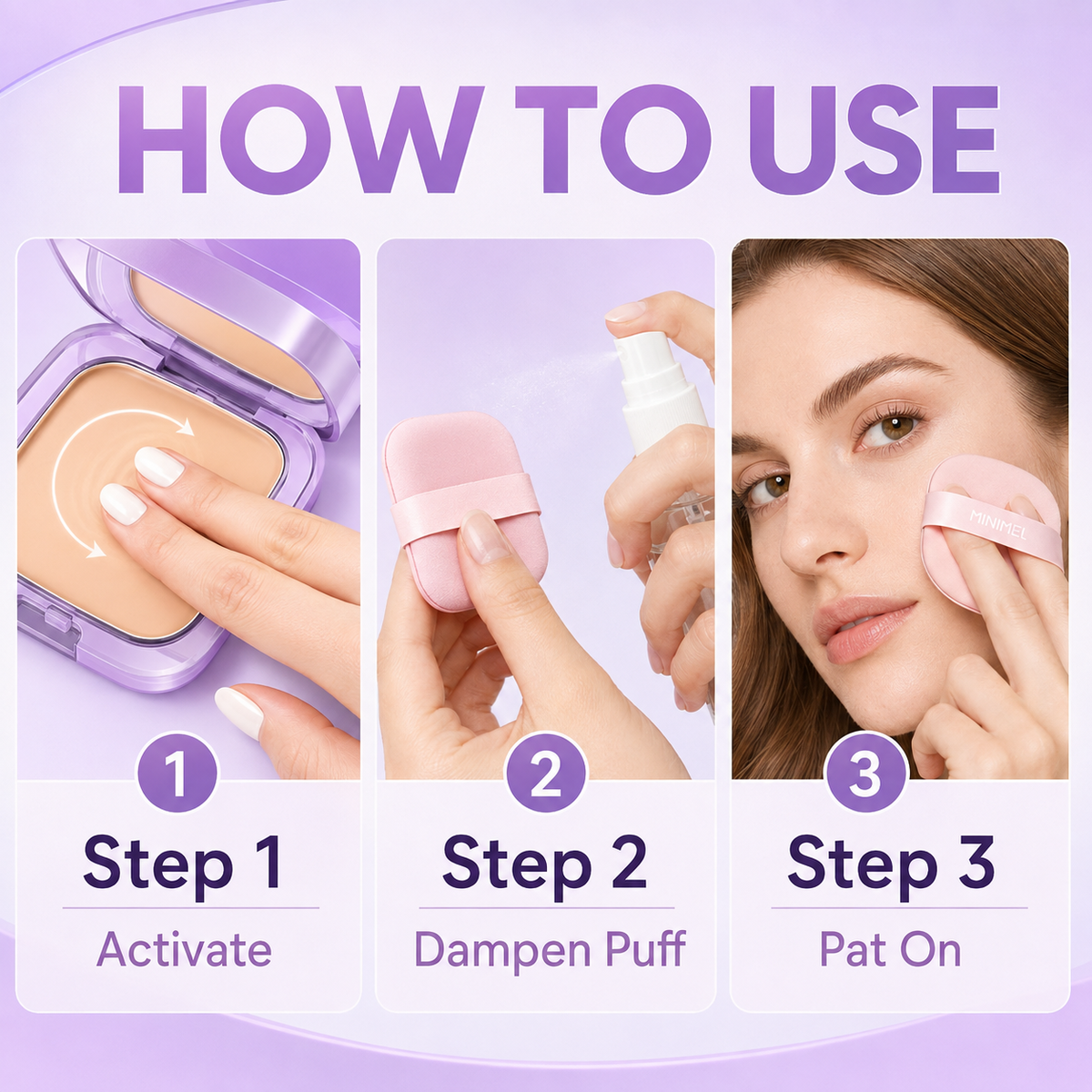 HOW TO USE

1

Step 1

Activate

2

Step 2

Dampen Puff

MINIMEL

3

Step 3

Pat On