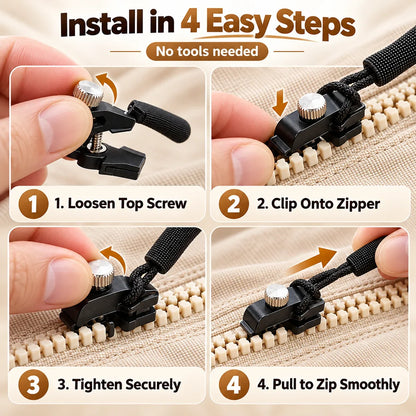 Install in 4 Easy Steps

No tools needed

1 1. Loosen Top Screw

2 2. Clip Onto Zipper

3 3. Tighten Securely

4 4. Pull to Zip Smoothly