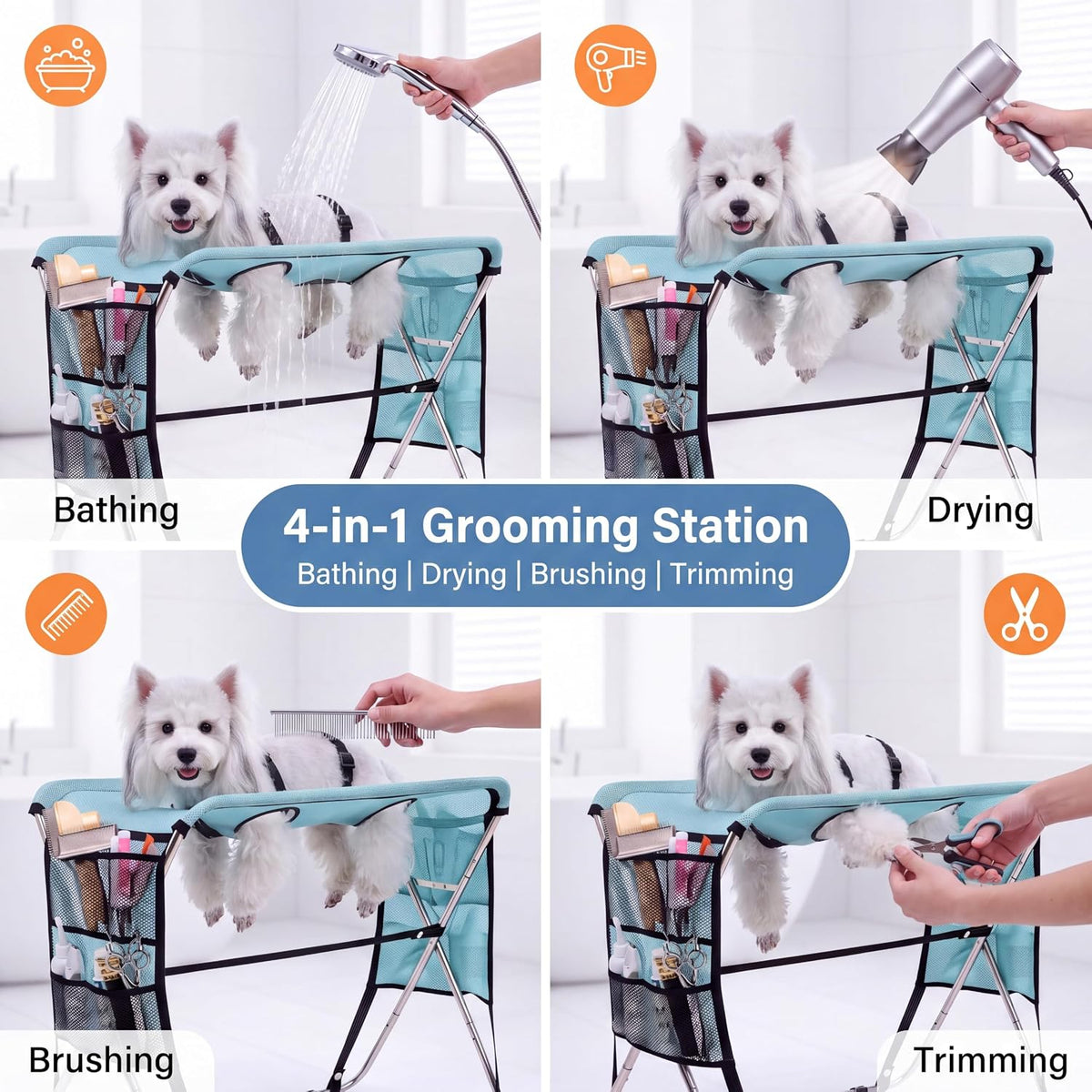 Bathing

Drying

4-in-1 Grooming Station
Bathing | Drying | Brushing | Trimming

Brushing

Trimming