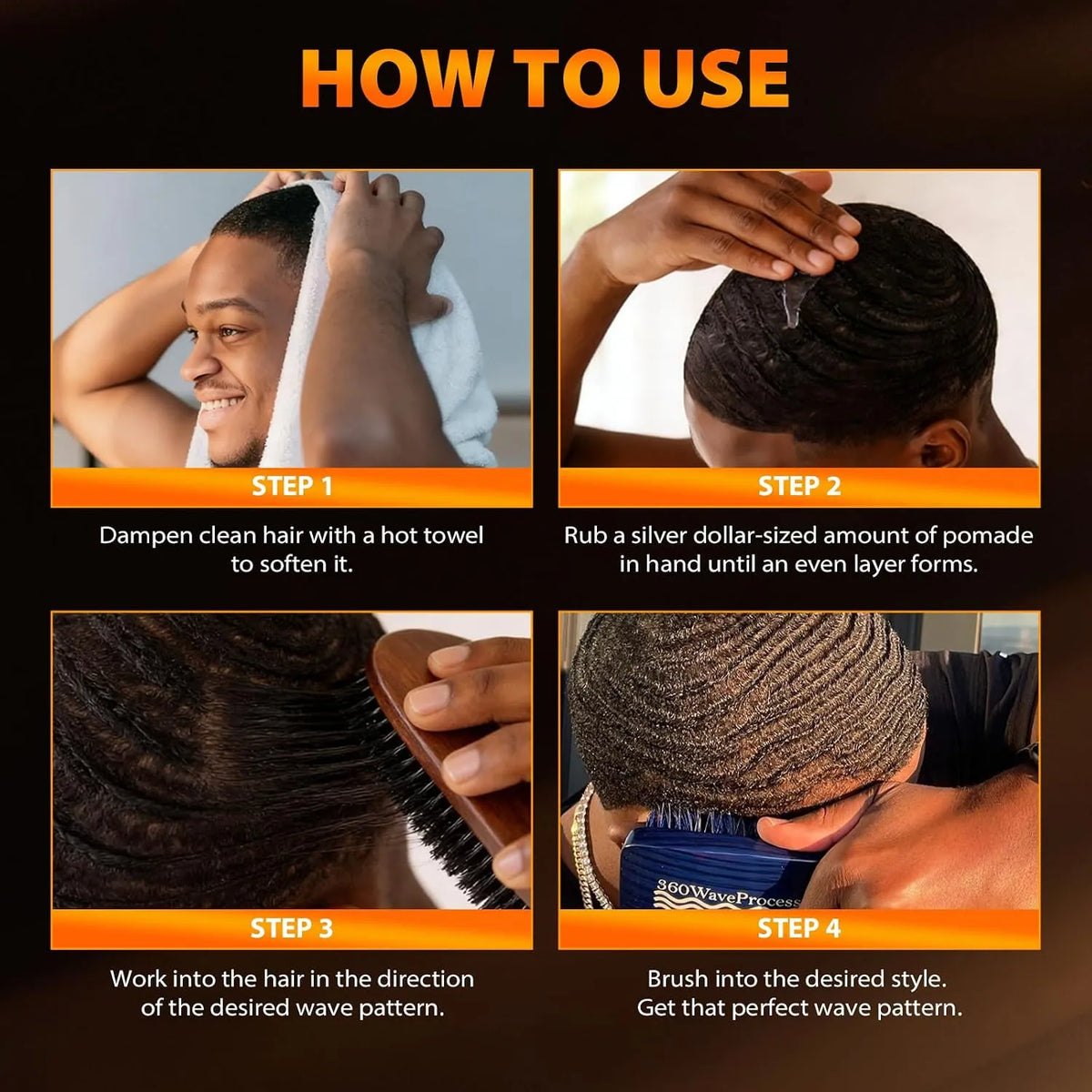 HOW TO USE

STEP 1

Dampen clean hair with a hot towel to soften it.

STEP 2

Rub a silver dollar-sized amount of pomade in hand until an even layer forms.

STEP 3

Work into the hair in the direction of the desired wave pattern.

360WaveProcess

STEP 4

Brush into the desired style. Get that perfect wave pattern.